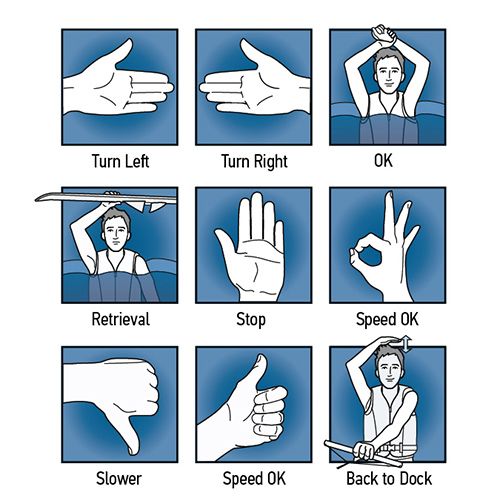 Turn Left

Turn Right

OK

Retrieval

Stop

Speed OK

Slower

Speed OK

Back to Dock